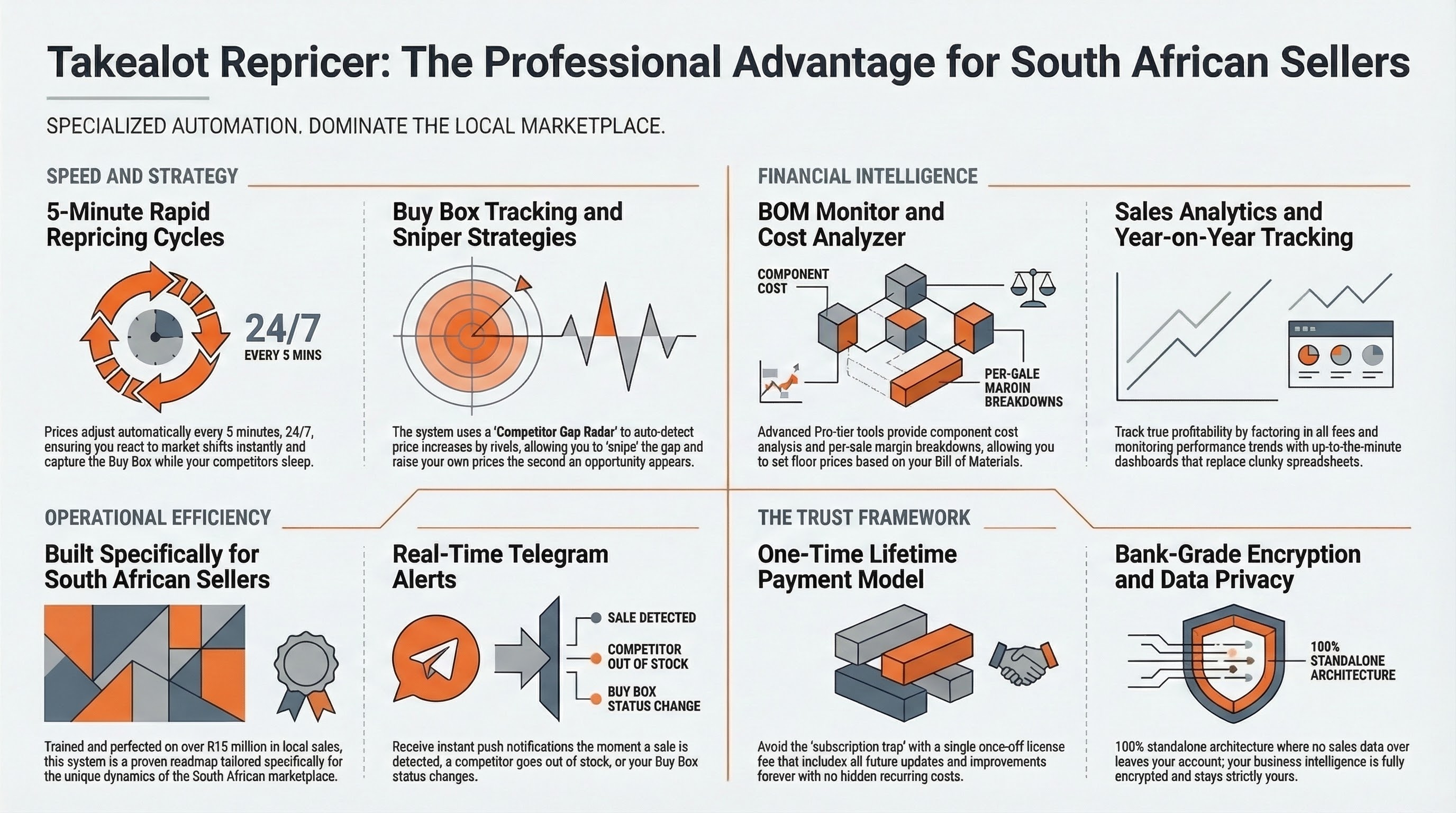 Takealot Repricer: The Professional Advantage for South African Sellers

SPECIALIZED AUTOMATION. DOMINATE THE LOCAL MARKETPLACE.

SPEED AND STRATEGY

5-Minute Rapid Repricing Cycles

24/7
EVERY 5 MINS

Prices adjust automatically every 5 minutes, 24/7, ensuring you react to market shifts instantly and capture the Buy Box while your competitors sleep.

Buy Box Tracking and Sniper Strategies

The system uses a 'Competitor Gap Radar' to auto-detect price increases by rivels, allowing you to 'snipe' the gap and raise your own prices the second an opportunity appears.

FINANCIAL INTELLIGENCE

BOM Monitor and Cost Analyzer

COMPONENT COST

PER-GALE MAROIN BREAKDOWNS

Advanced Pro-tier tools provide component cost analysis and per-sale margin breakdowns, allowing you to set floor prices based on your Bill of Materials.

Sales Analytics and Year-on-Year Tracking

Track true profitability by factoring in all fees and monitoring performance trends with up-to-the-minute dashboards that replace clunky spreadsheets.

OPERATIONAL EFFICIENCY

Built Specifically for South African Sellers

Trained and perfected on over R15 million in local sales, this system is a proven readmap tailored specifically for the unique dynamics of the South African marketplace.

Real-Time Telegram Alerts

SALE DETECTED
COMPETITOR OUT OF STOCK
BUY BOX STATUS CHANGE

Receive instant push notifications the moment a sale is detected, a competitor goes out of stock, or your Buy Box status changes.

THE TRUST FRAMEWORK

One-Time Lifetime Payment Model

Avoid the 'subscription trap' with a single once-off license fee that includex all future updates and improvements forever with no hidden recurring costs.

Bank-Grade Encryption and Data Privacy

100% STANDALONE ARCHITECTURE

100% standalone architecture where no sales data over leaves your account; your business intelligence is fully encrypted and stays strictly yours.